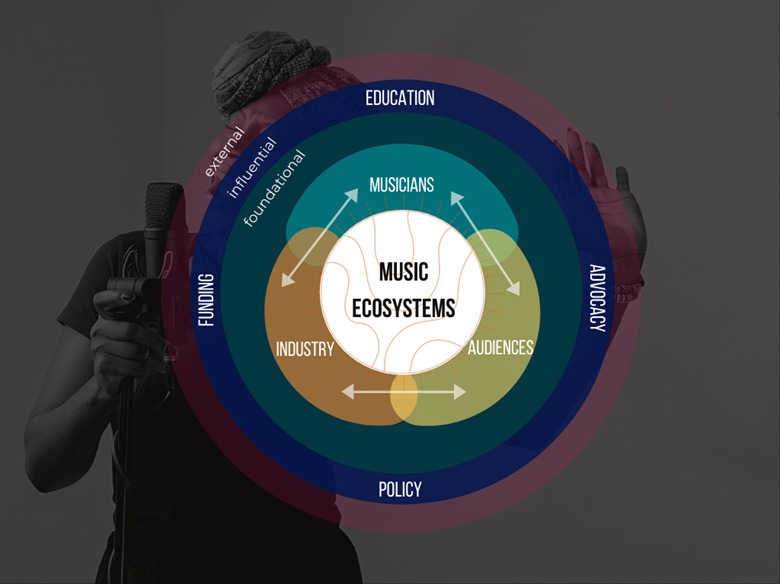 EDUCATION

external
influential
foundational

MUSICIANS

FUNDING

MUSIC ECOSYSTEMS

ADVOCACY

INDUSTRY

AUDIENCES

POLICY